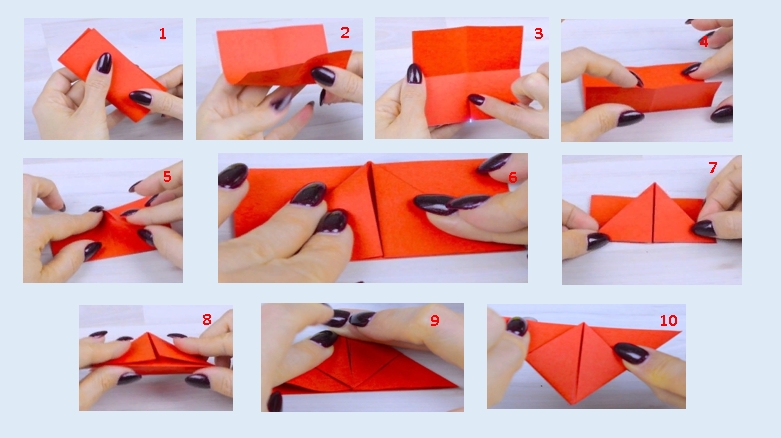 1

2

3

4

5

6

7

8

9

10