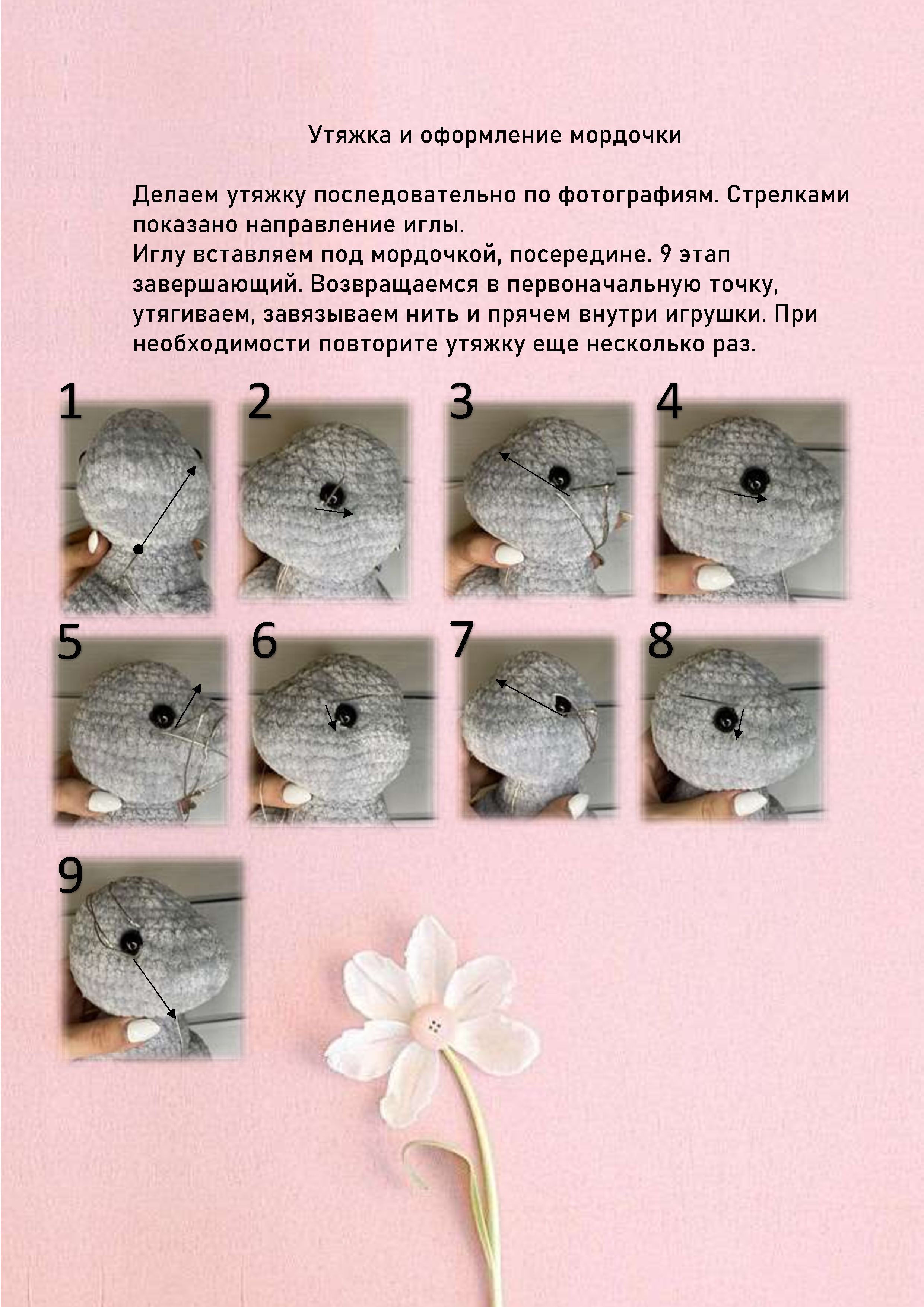 Утяжка и оформление мордочки

Делаем утяжку последовательно по фотографиям. Стрелками показано направление иглы.
Иглу вставляем под мордочкой, посередине. 9 этап завершающий. Возвращаемся в первоначальную точку, утягиваем, завязываем нить и прячем внутри игрушки. При необходимости повторите утяжку еще несколько раз.

1

2

3

4

5

6

7

8

9