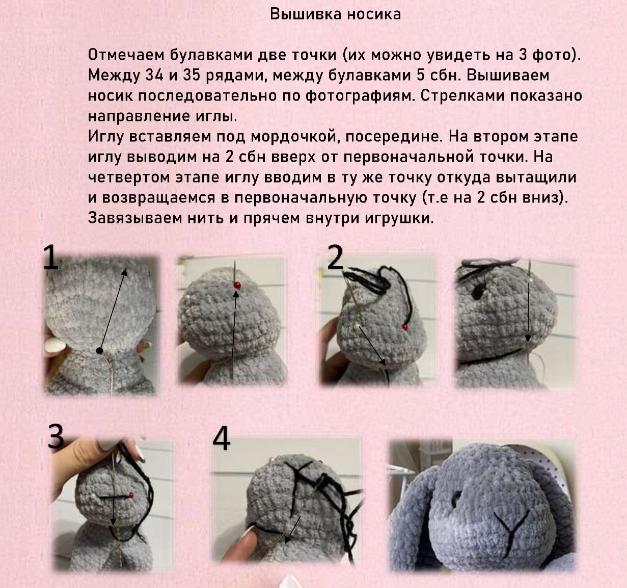 Вышивка носика

Отмечаем булавками две точки (их можно увидеть на 3 фото). Между 34 и 35 рядами, между булавками 5 сбн. Вышиваем носик последовательно по фотографиям. Стрелками показано направление иглы.
Иглу вставляем под мордочкой, посередине. На втором этапе иглу выводим на 2 сбн вверх от первоначальной точки. На четвертом этапе иглу вводим в ту же точку откуда вытащили и возвращаемся в первоначальную точку (т.е на 2 сбн вниз). Завязываем нить и прячем внутри игрушки.

1

2

3

4