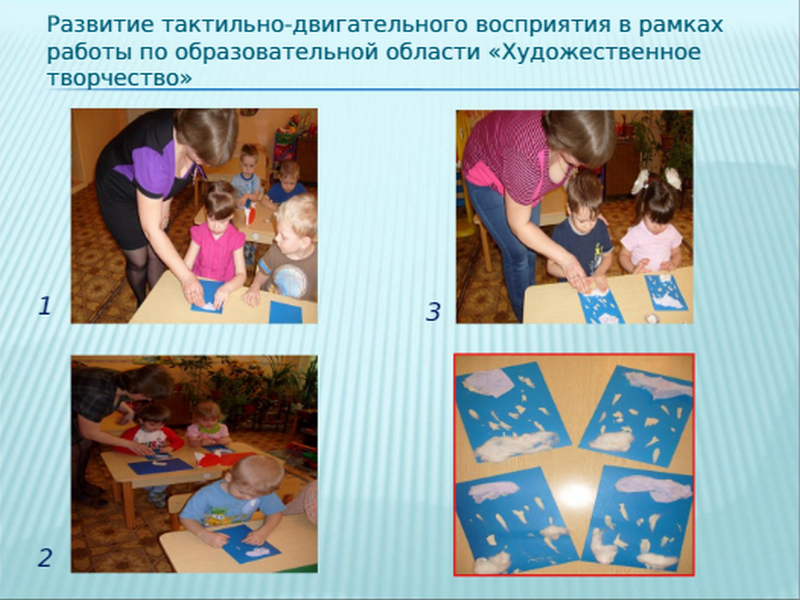 Развитие тактильно-двигательного восприятия в рамках работы по образовательной области «Художественное творчество»

1

3

2