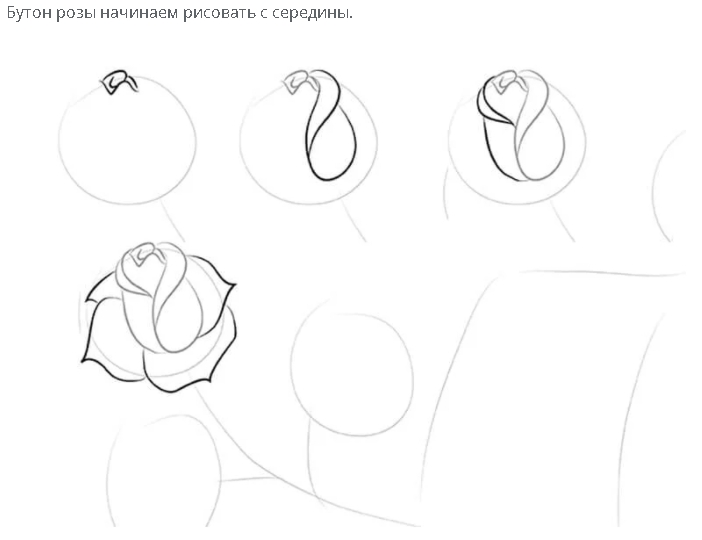 Бутон розы начинаем рисовать с середины.