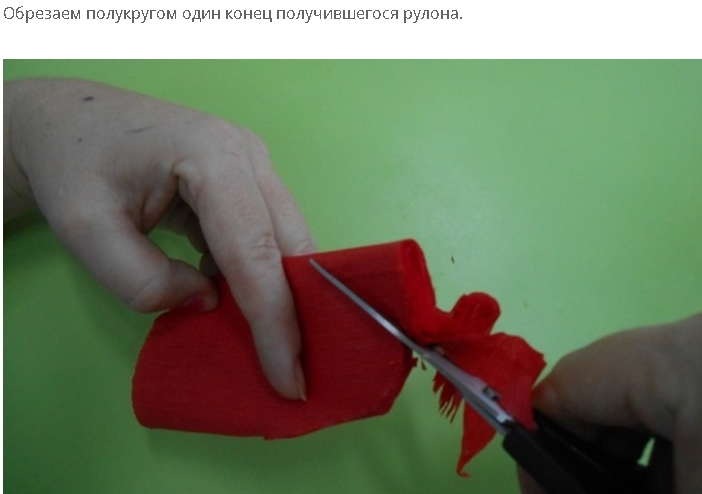 Обрезаем полукругом один конец получившегося рулона.