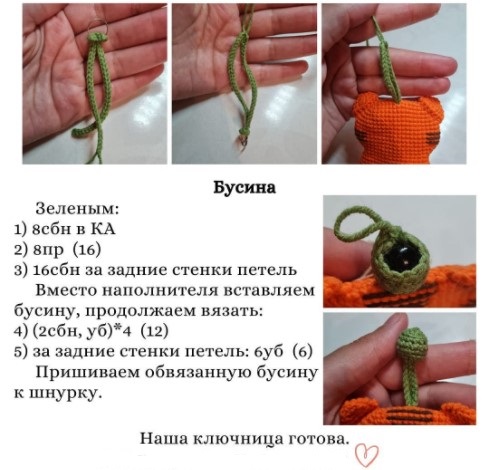 Бусина

Зеленым:
1) 8сбн в КА
2) 8пр (16)
3) 16сбн за задние стенки петель
Вместо наполнителя вставляем бусину, продолжаем вязать:
4) (2сбн, уб)*4 (12)
5) за задние стенки петель: 6уб (6)
Пришиваем обвязанную бусину к шнурку.

Наша ключница готова.