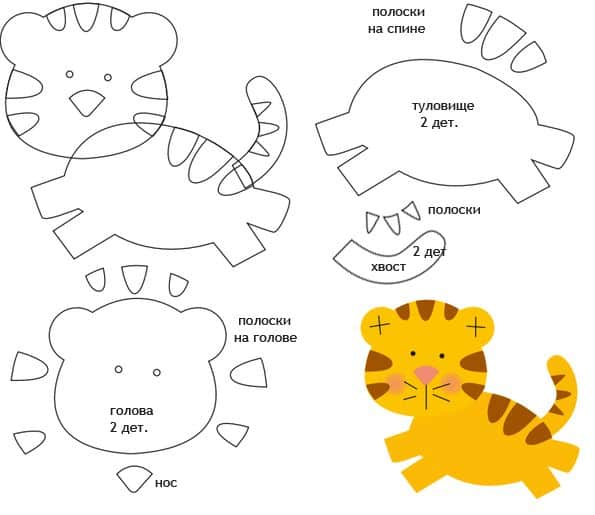 полоски
на спине

туловище
2 дет.

полоски

2 дет

хвост

полоски
на голове

голова
2 дет.

нос