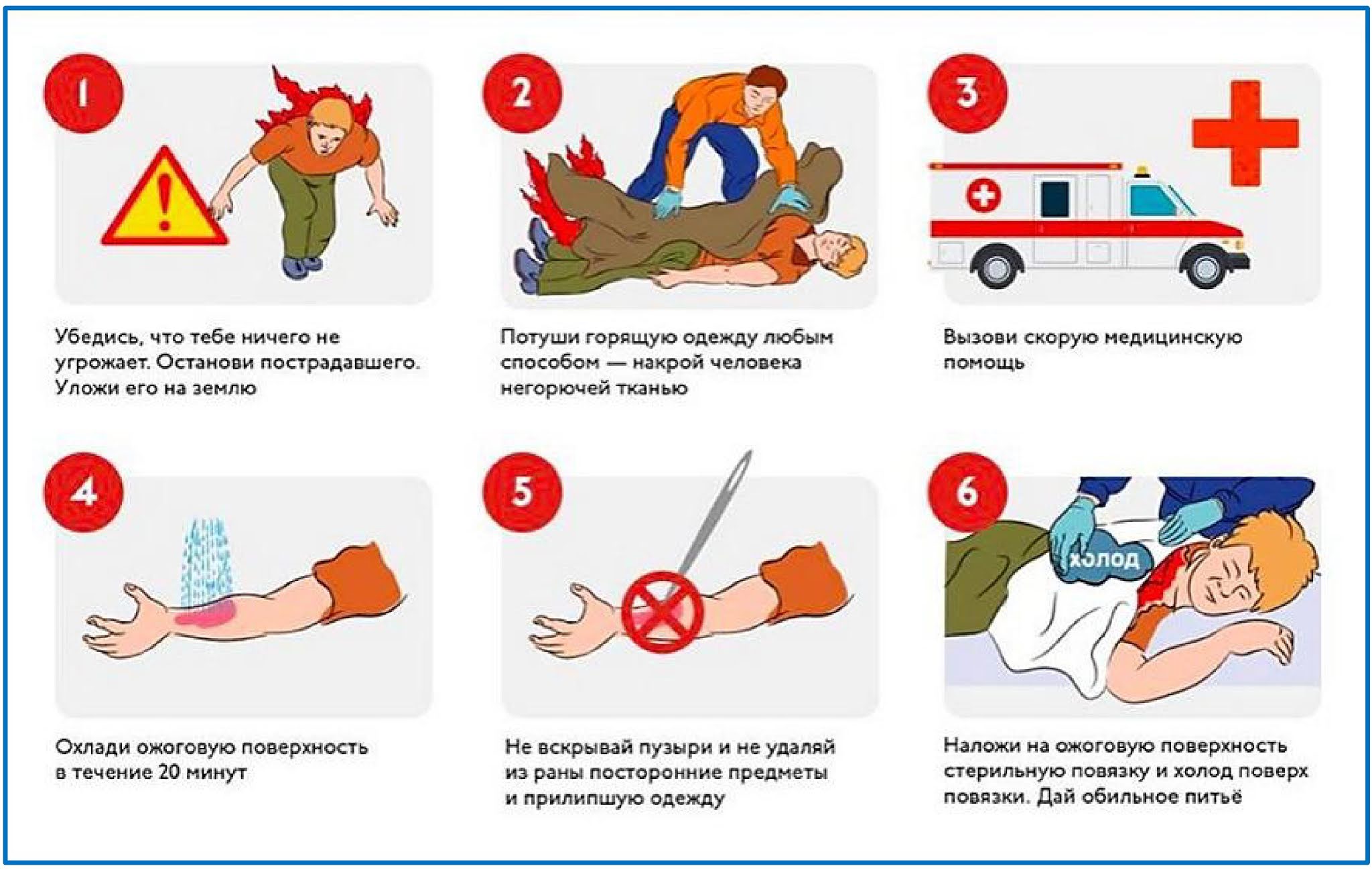 1

Убедись, что тебе ничего не угрожает. Останови пострадавшего. Уложи его на землю

2

Потуши горящую одежду любым способом — накрой человека негорючей тканью

3

Вызови скорую медицинскую помощь

4

Охлади ожоговую поверхность в течение 20 минут

5

Не вскрывай пузыри и не удаляй из раны посторонние предметы и прилипшую одежду

6

холод

Наложи на ожоговую поверхность стерильную повязку и холод поверх повязки. Дай обильное питьё