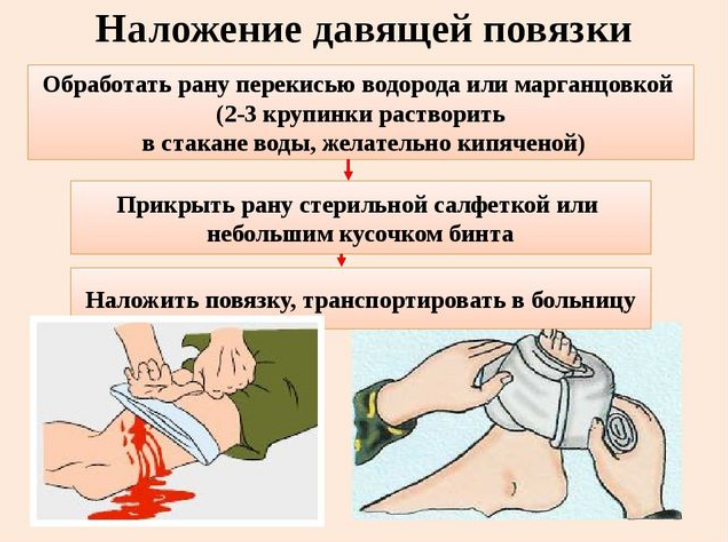 Наложение давящей повязки

Обработать рану перекисью водорода или марганцовкой (2-3 крупинки растворить в стакане воды, желательно кипяченой)

Прикрыть рану стерильной салфеткой или небольшим кусочком бинта

Наложить повязку, транспортировать в больницу