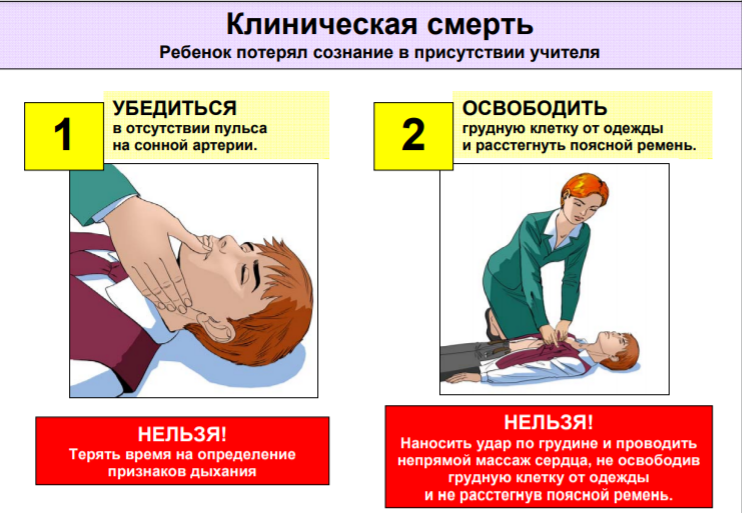 Клиническая смерть
Ребенок потерял сознание в присутствии учителя

1
УБЕДИТЬСЯ
в отсутствии пульса на сонной артерии.

НЕЛЬЗЯ!
Терять время на определение признаков дыхания

2
ОСВОБОДИТЬ
грудную клетку от одежды и расстегнуть поясной ремень.

НЕЛЬЗЯ!
Наносить удар по грудине и проводить непрямой массаж сердца, не освободив грудную клетку от одежды и не расстегнув поясной ремень.