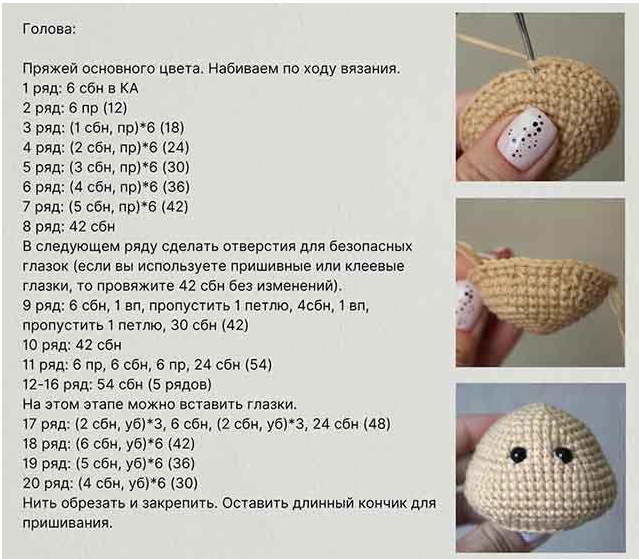 Голова:

Пряжей основного цвета. Набиваем по ходу вязания.
1 ряд: 6 сбн в КА
2 ряд: 6 пр (12)
3 ряд: (1 сбн, пр)*6 (18)
4 ряд: (2 сбн, пр)*6 (24)
5 ряд: (3 сбн, пр)*6 (30)
6 ряд: (4 сбн, пр)*6 (36)
7 ряд: (5 сбн, пр)*6 (42)
8 ряд: 42 сбн
В следующем ряду сделать отверстия для безопасных глазок (если вы используете пришивные или клеевые глазки, то провяжите 42 сбн без изменений).
9 ряд: 6 сбн, 1 вп, пропустить 1 петлю, 4сбн, 1 вп, пропустить 1 петлю, 30 сбн (42)
10 ряд: 42 сбн
11 ряд: 6 пр, 6 сбн, 6 пр, 24 сбн (54)
12-16 ряд: 54 сбн (5 рядов)
На этом этапе можно вставить глазки.
17 ряд: (2 сбн, уб)*3, 6 сбн, (2 сбн, уб)*3, 24 сбн (48)
18 ряд: (6 сбн, уб)*6 (42)
19 ряд: (5 сбн, уб)*6 (36)
20 ряд: (4 сбн, уб)*6 (30)
Нить обрезать и закрепить. Оставить длинный кончик для пришивания.