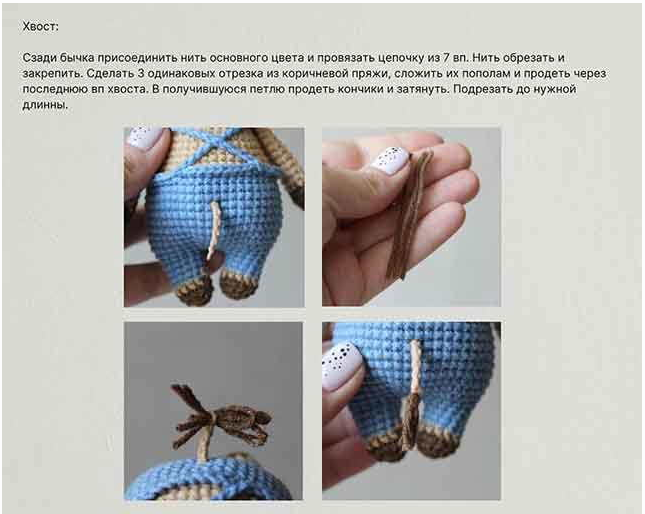 Хвост:

Сзади бычка присоединить нить основного цвета и провязать цепочку из 7 вп. Нить обрезать и закрепить. Сделать 3 одинаковых отрезка из коричневой пряжи, сложить их пополам и продеть через последнюю вп хвоста. В получившуюся петлю продеть кончики и затянуть. Подрезать до нужной длинны.