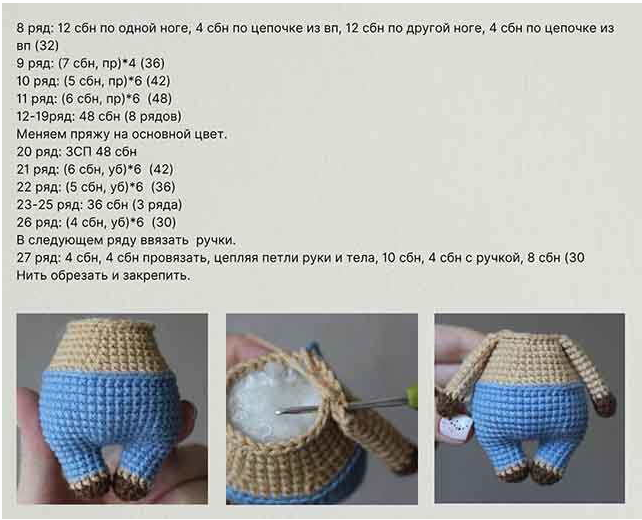 8 ряд: 12 сбн по одной ноге, 4 сбн по цепочке из вп, 12 сбн по другой ноге, 4 сбн по цепочке из вп (32)
9 ряд: (7 сбн, пр)*4 (36)
10 ряд: (5 сбн, пр)*6 (42)
11 ряд: (6 сбн, пр)*6 (48)
12-19ряд: 48 сбн (8 рядов)
Меняем пряжу на основной цвет.
20 ряд: ЗСП 48 сбн
21 ряд: (6 сбн, уб)*6 (42)
22 ряд: (5 сбн, уб)*6 (36)
23-25 ряд: 36 сбн (3 ряда)
26 ряд: (4 сбн, уб)*6 (30)
В следующем ряду ввязать ручки.
27 ряд: 4 сбн, 4 сбн провязать, цепляя петли руки и тела, 10 сбн, 4 сбн с ручкой, 8 сбн (30
Нить обрезать и закрепить.