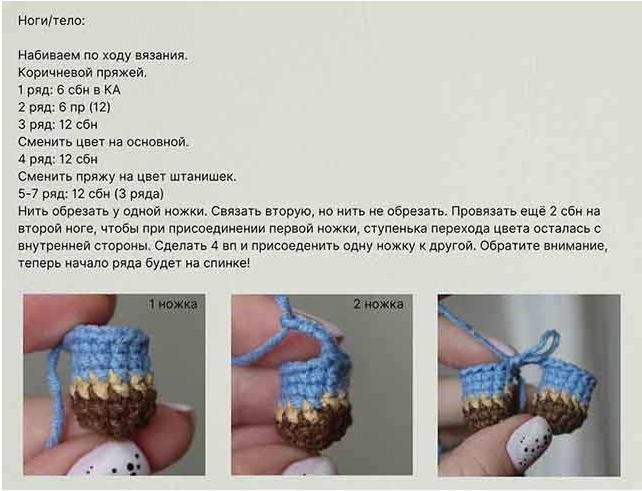 Ноги/тело:

Набиваем по ходу вязания.
Коричневой пряжей.
1 ряд: 6 сбн в КА
2 ряд: 6 пр (12)
3 ряд: 12 сбн
Сменить цвет на основной.
4 ряд: 12 сбн
Сменить пряжу на цвет штанишек.
5-7 ряд: 12 сбн (3 ряда)
Нить обрезать у одной ножки. Связать вторую, но нить не обрезать. Провязать ещё 2 сбн на второй ноге, чтобы при присоединении первой ножки, ступенька перехода цвета осталась с внутренней стороны. Сделать 4 вп и присоеденить одну ножку к другой. Обратите внимание, теперь начало ряда будет на спинке!

1 ножка

2 ножка