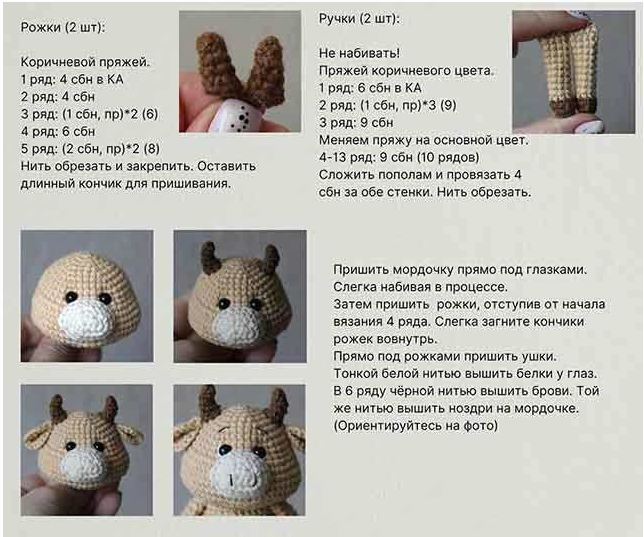 Рожки (2 шт):

Коричневой пряжей.
1 ряд: 4 сбн в КА
2 ряд: 4 сбн
3 ряд: (1 сбн, пр)*2 (6)
4 ряд: 6 сбн
5 ряд: (2 сбн, пр)*2 (8)
Нить обрезать и закрепить. Оставить длинный кончик для пришивания.

Ручки (2 шт):

Не набивать!
Пряжей коричневого цвета.
1 ряд: 6 сбн в КА
2 ряд: (1 сбн, пр)*3 (9)
3 ряд: 9 сбн
Меняем пряжу на основной цвет.
4-13 ряд: 9 сбн (10 рядов)
Сложить пополам и провязать 4 сбн за обе стенки. Нить обрезать.

Пришить мордочку прямо под глазками. Слегка набивая в процессе.
Затем пришить рожки, отступив от начала вязания 4 ряда. Слегка загните кончики рожек вовнутрь.
Прямо под рожками пришить ушки.
Тонкой белой нитью вышить белки у глаз.
В 6 ряду чёрной нитью вышить брови. Той же нитью вышить ноздри на мордочке.
(Ориентируйтесь на фото)