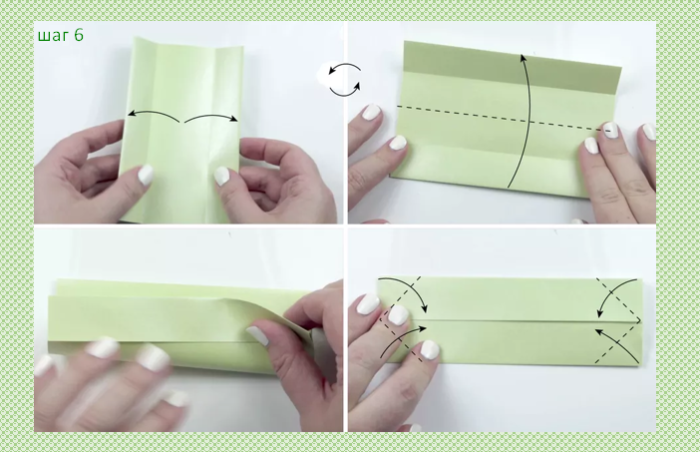 шаг 6