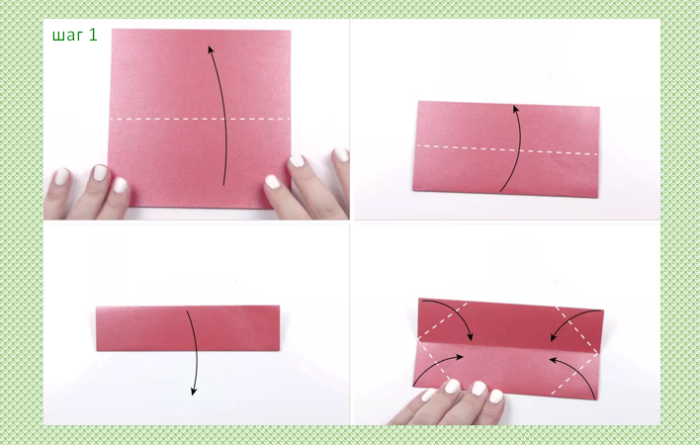 шаг 1