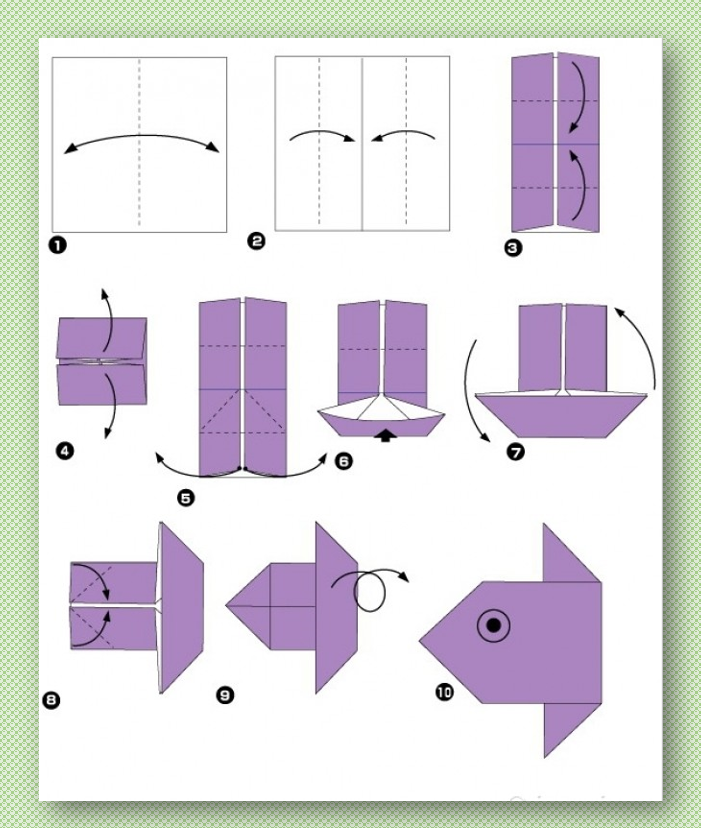 1
2
3
4
5
6
7
8
9
10