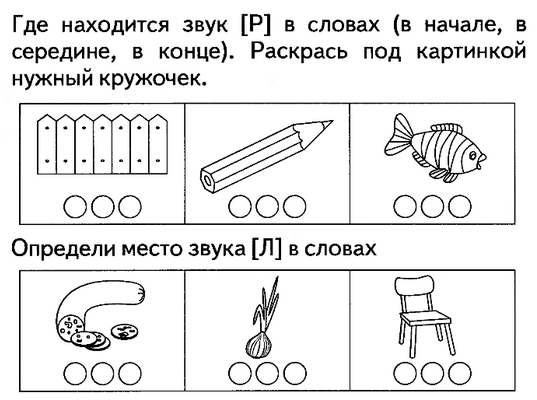 Где находится звук [Р] в словах (в начале, в середине, в конце). Раскрась под картинкой нужный кружочек.

Определи место звука [Л] в словах