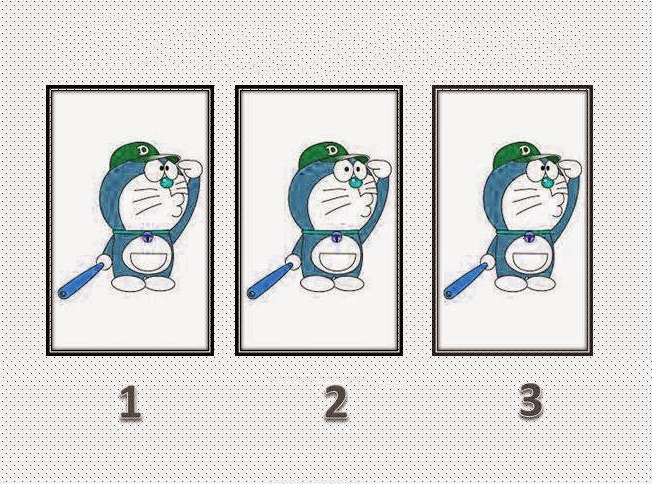 D

D

D

1

2

3