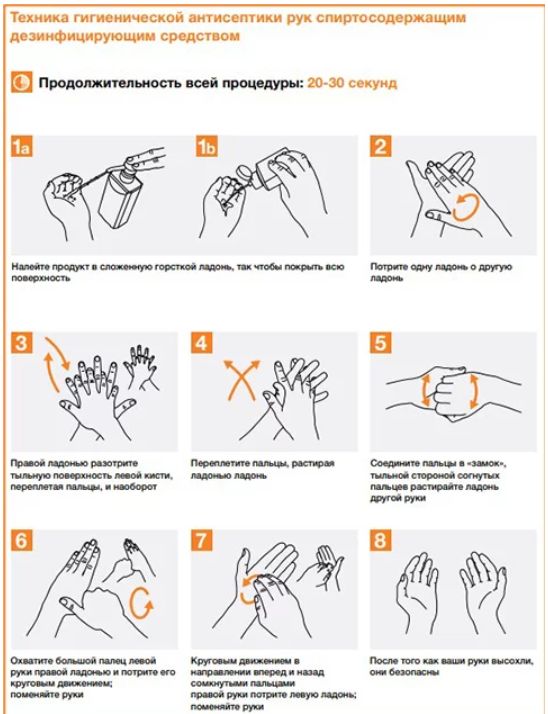 Техника гигиенической антисептики рук спиртосодержащим дезинфицирующим средством

Продолжительность всей процедуры: 20-30 секунд

1a

1b

Налейте продукт в сложенную горсткой ладонь, так чтобы покрыть всю поверхность

2

Потрите одну ладонь о другую ладонь

3

Правой ладонью разотрите тыльную поверхность левой кисти, переплетая пальцы, и наоборот

4

Переплетите пальцы, растирая ладонью ладонь

5

Соедините пальцы в «замок», тыльной стороной согнутых пальцев растирайте ладонь другой руки

6

Охватите большой палец левой руки правой ладонью и потрите его круговым движением; поменяйте руки

7

Круговым движением в направлении вперед и назад сомкнутыми пальцами правой руки потрите левую ладонь; поменяйте руки

8

После того как ваши руки высохли, они безопасны