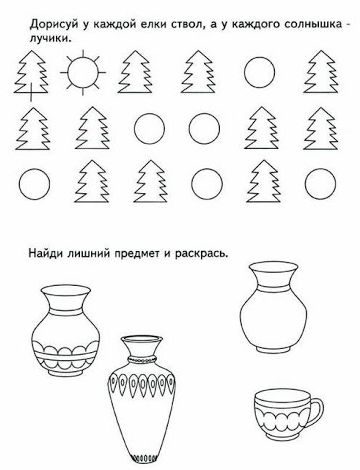 Дорисуй у каждой елки ствол, а у каждого солнышка - лучики.

Найди лишний предмет и раскрась.