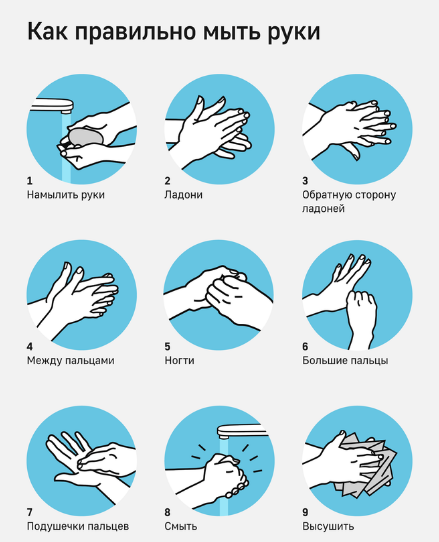 Как правильно мыть руки

1
Намылить руки

2
Ладони

3
Обратную сторону ладоней

4
Между пальцами

5
Ногти

6
Большие пальцы

7
Подушечки пальцев

8
Смыть

9
Высушить