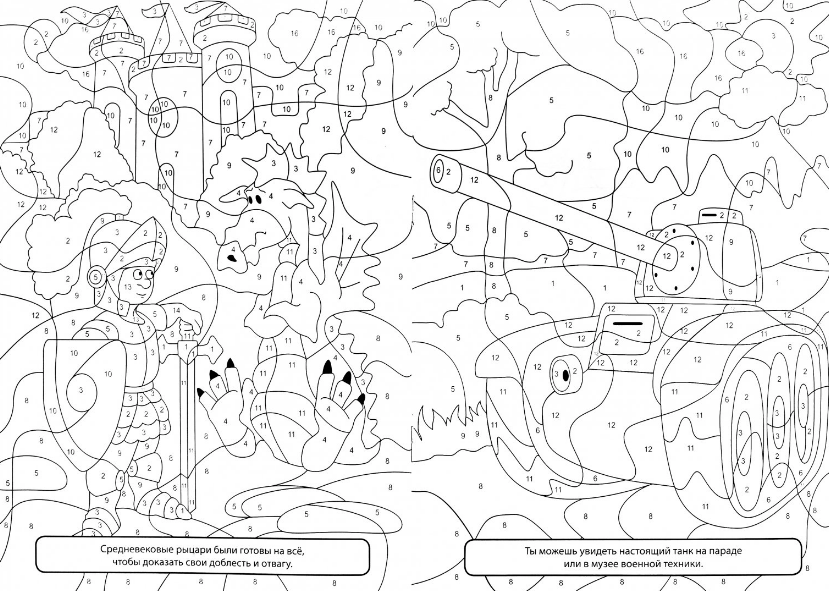 Средневековые рыцари были готовы на всё, чтобы доказать свои доблесть и отвагу.

Ты можешь увидеть настоящий танк на параде или в музее военной техники.