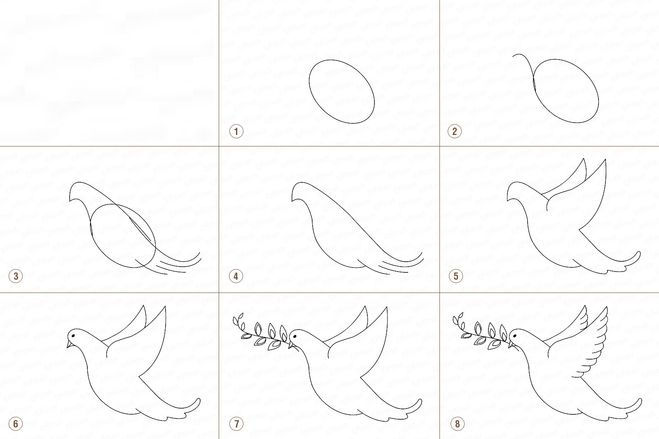 1
2
3
4
5
6
7
8