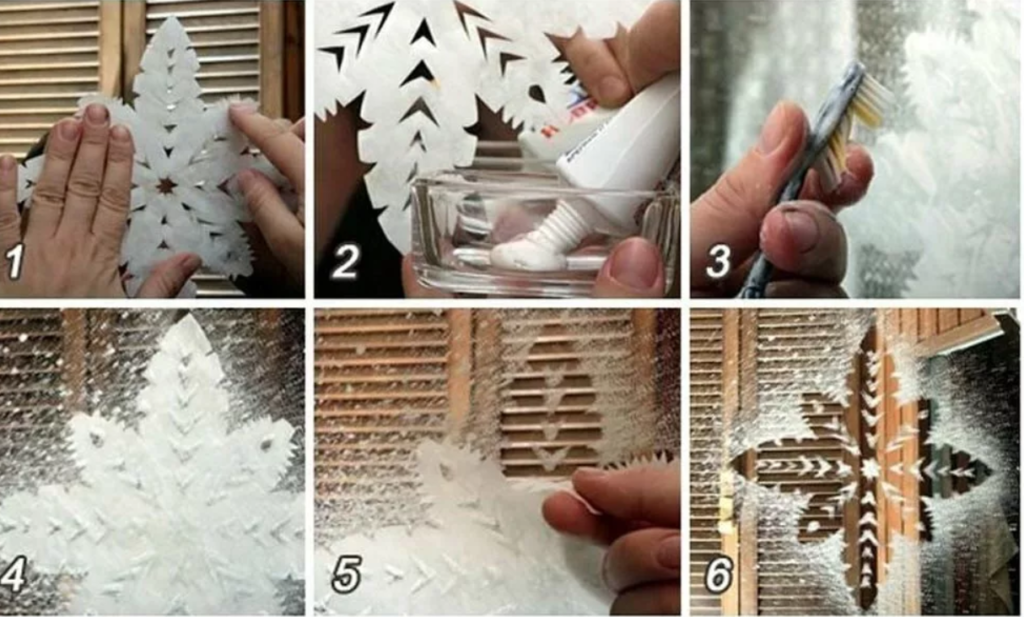 1
2
3
4
5
6