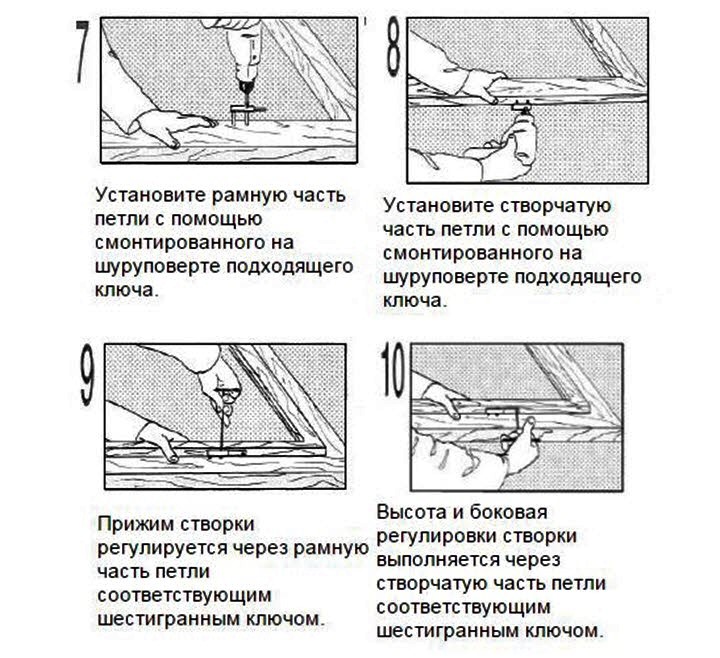 7

Установите рамную часть петли с помощью смонтированного на шуруповерте подходящего ключа.

8

Установите створчатую часть петли с помощью смонтированного на шуруповерте подходящего ключа.

9

Прижим створки регулируется через рамную часть петли соответствующим шестигранным ключом.

10

Высота и боковая регулировки створки выполняется через створчатую часть петли соответствующим шестигранным ключом.