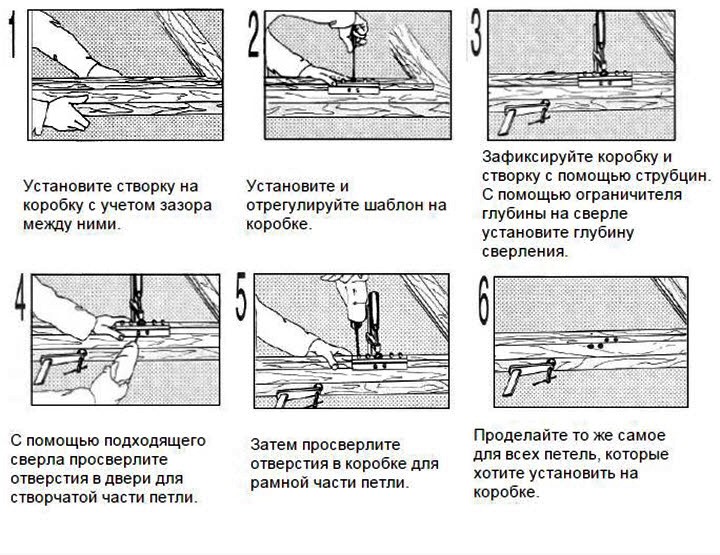 1

Установите створку на коробку с учетом зазора между ними.

2

Установите и отрегулируйте шаблон на коробке.

3

Зафиксируйте коробку и створку с помощью струбцин. С помощью ограничителя глубины на сверле установите глубину сверления.

4

С помощью подходящего сверла просверлите отверстия в двери для створчатой части петли.

5

Затем просверлите отверстия в коробке для рамной части петли.

6

Проделайте то же самое для всех петель, которые хотите установить на коробке.