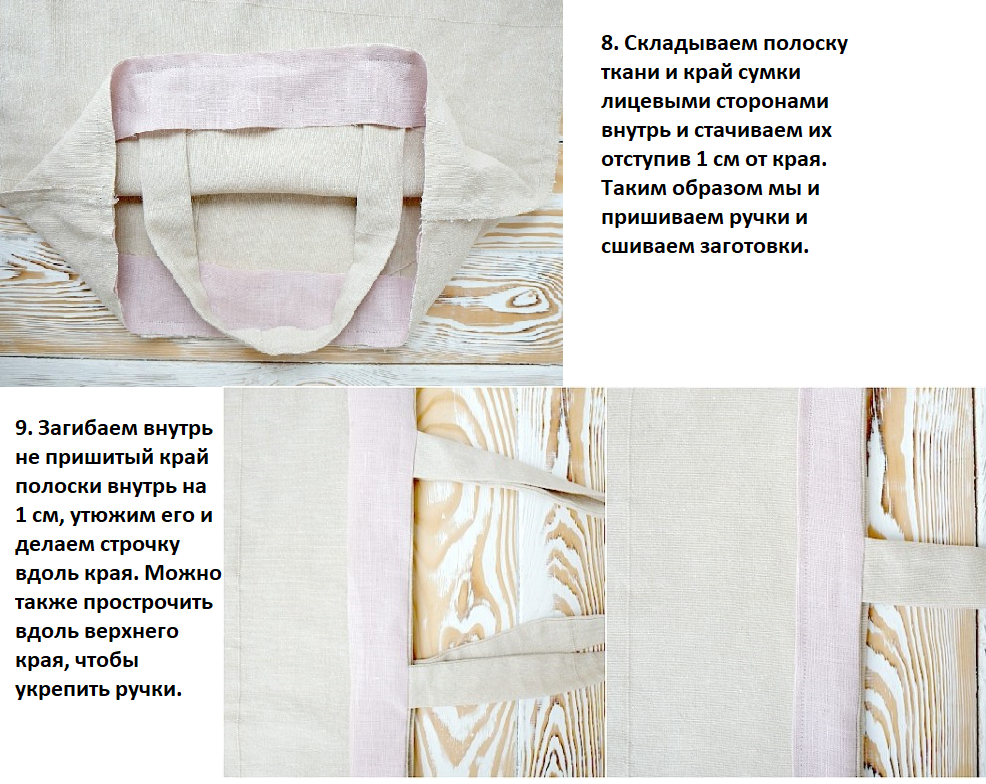 8. Складываем полоску ткани и край сумки лицевыми сторонами внутрь и стачиваем их отступив 1 см от края. Таким образом мы и пришиваем ручки и сшиваем заготовки.

9. Загибаем внутрь не пришитый край полоски внутрь на 1 см, утюжим его и делаем строчку вдоль края. Можно также прострочить вдоль верхнего края, чтобы укрепить ручки.