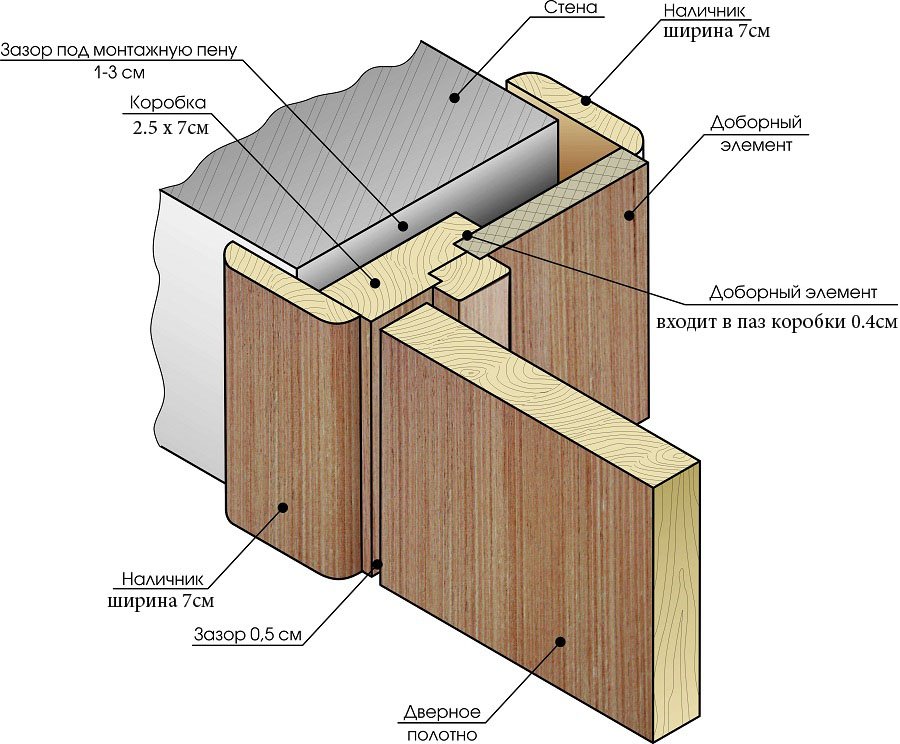 Стена

Наличник
ширина 7см

Зазор под монтажную пену
1-3 см

Коробка
2.5 х 7см

Доборный
элемент

Доборный элемент
входит в паз коробки 0.4см

Наличник
ширина 7см

Зазор 0,5 см

Дверное
полотно