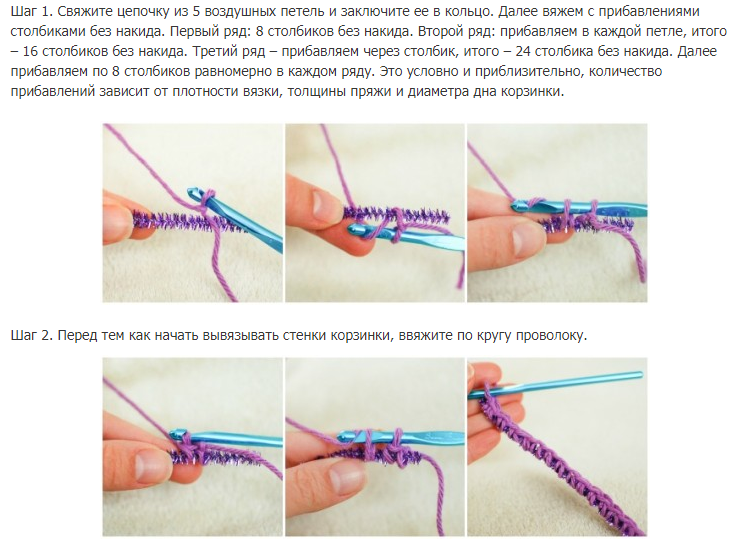 Шаг 1. Свяжите цепочку из 5 воздушных петель и заключите ее в кольцо. Далее вяжем с прибавлениями столбиками без накида. Первый ряд: 8 столбиков без накида. Второй ряд: прибавляем в каждой петле, итого – 16 столбиков без накида. Третий ряд – прибавляем через столбик, итого – 24 столбика без накида. Далее прибавляем по 8 столбиков равномерно в каждом ряду. Это условно и приблизительно, количество прибавлений зависит от плотности вязки, толщины пряжи и диаметра дна корзинки.

Шаг 2. Перед тем как начать вывязывать стенки корзинки, ввяжите по кругу проволоку.