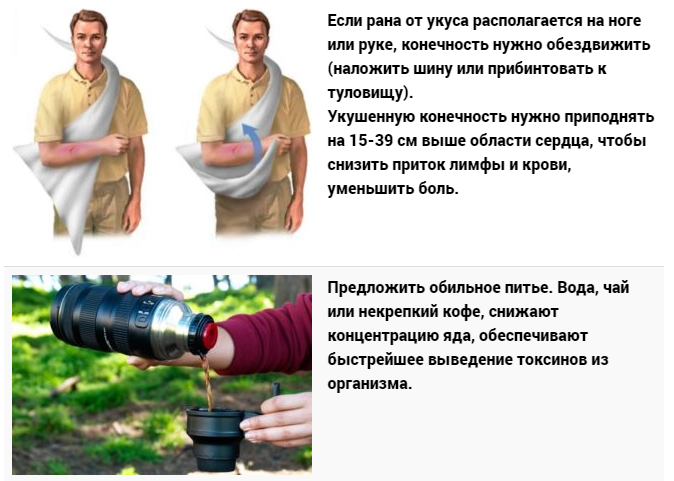 Если рана от укуса располагается на ноге или руке, конечность нужно обездвижить (наложить шину или прибинтовать к туловищу).
Укушенную конечность нужно приподнять на 15-39 см выше области сердца, чтобы снизить приток лимфы и крови, уменьшить боль.

Предложить обильное питье. Вода, чай или некрепкий кофе, снижают концентрацию яда, обеспечивают быстрейшее выведение токсинов из организма.