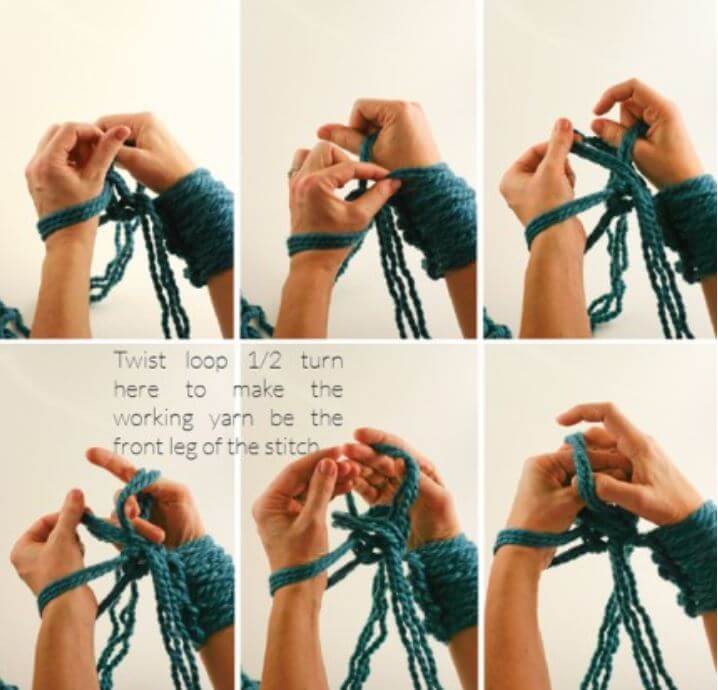 Twist loop 1/2 turn here to make the working yarn be the front leg of the stitch