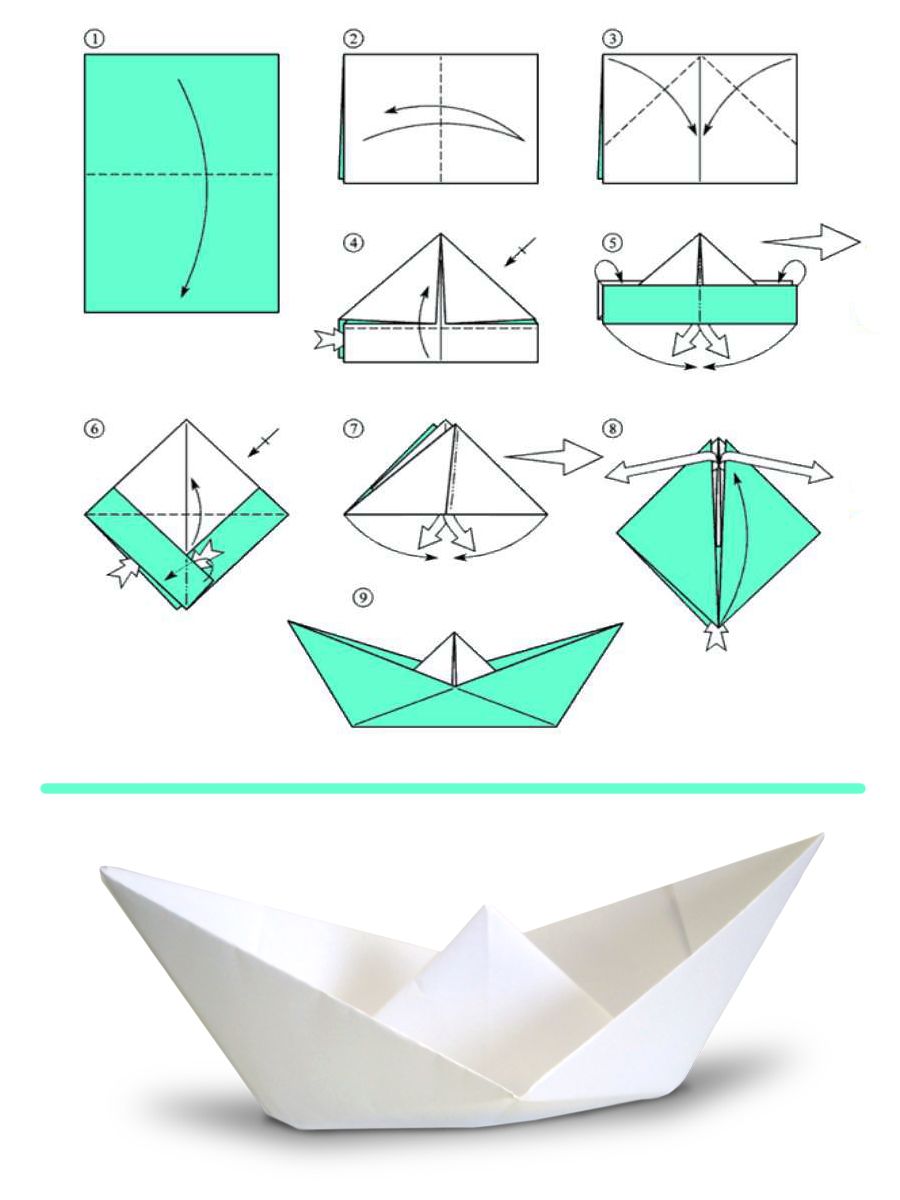 ①
②
③
④
⑤
⑥
⑦
⑧
⑨