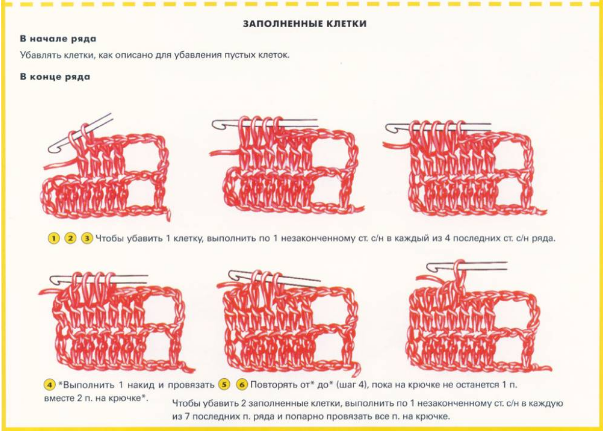 ЗАПОЛНЕННЫЕ КЛЕТКИ

В начале ряда

Убавлять клетки, как описано для убавления пустых клеток.

В конце ряда

1 2 3 Чтобы убавить 1 клетку, выполнить по 1 незаконченному ст. с/н в каждый из 4 последних ст. с/н ряда.

4 *Выполнить 1 накид и провязать вместе 2 п. на крючке*.

5 6 Повторять от* до* (шаг 4), пока на крючке не останется 1 п.
Чтобы убавить 2 заполненные клетки, выполнить по 1 незаконченному ст. с/н в каждую из 7 последних п. ряда и попарно провязать все п. на крючке.