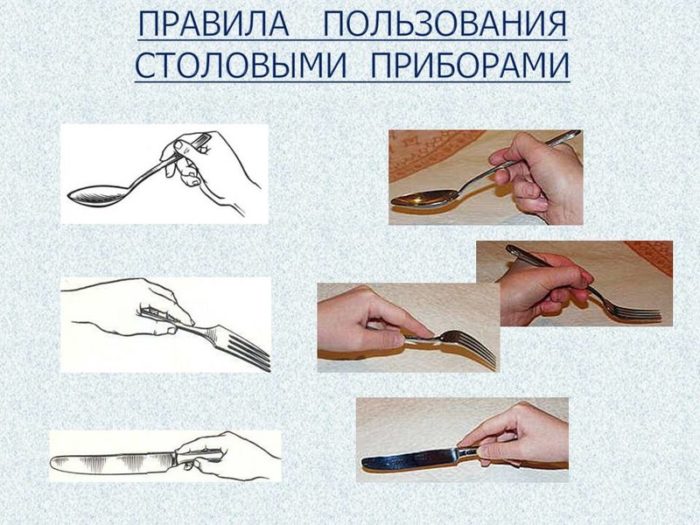 ПРАВИЛА ПОЛЬЗОВАНИЯ СТОЛОВЫМИ ПРИБОРАМИ