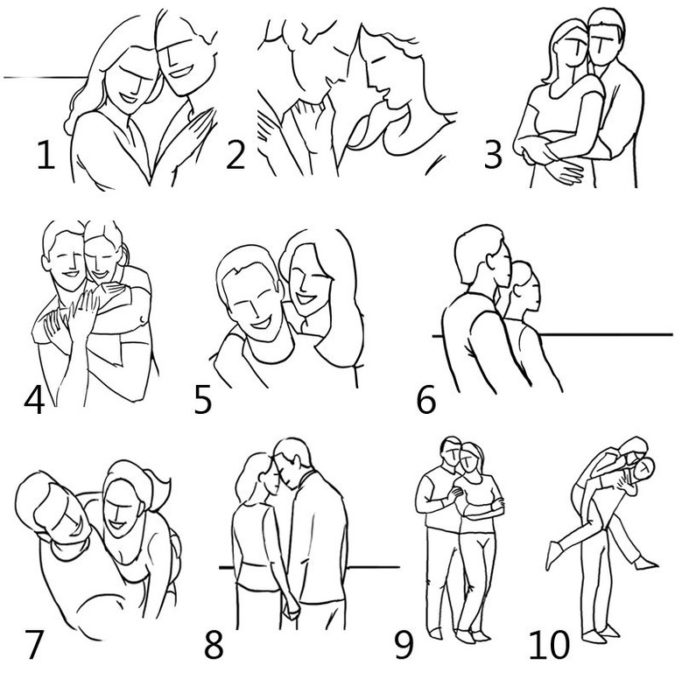 1 2 3

4 5 6

7 8 9 10