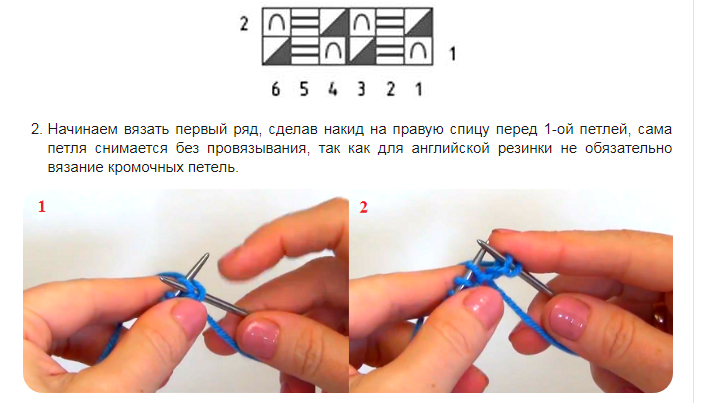 2

1

6 5 4 3 2 1

2. Начинаем вязать первый ряд, сделав накид на правую спицу перед 1-ой петлей, сама петля снимается без провязывания, так как для английской резинки не обязательно вязание кромочных петель.

1

2