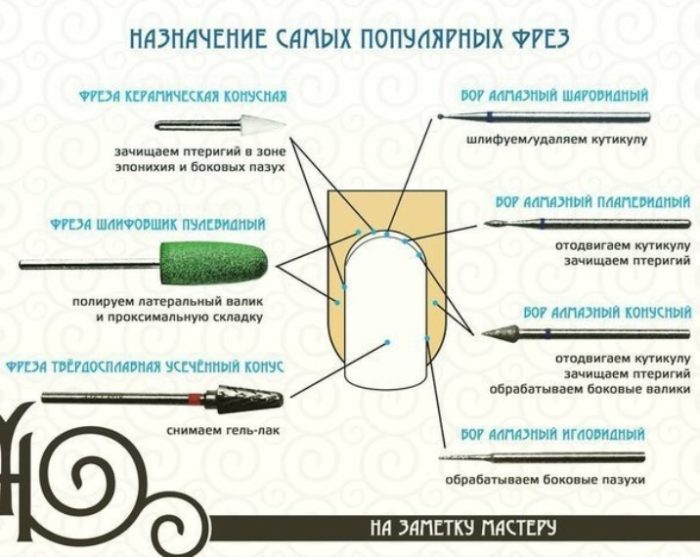 НАЗНАЧЕНИЕ САМЫХ ПОПУЛЯРНЫХ ФРЕЗ

ФРЕЗА КЕРАМИЧЕСКАЯ КОНУСНАЯ
зачищаем птеригий в зоне эпонихия и боковых пазух

ФРЕЗА ШЛИФОВЩИК ПУЛЕВИДНЫЙ
полируем латеральный валик и проксимальную складку

ФРЕЗА ТВЁРДОСПЛАВНАЯ УСЕЧЁННЫЙ КОНУС
снимаем гель-лак

БОР АЛМАЗНЫЙ ШАРОВИДНЫЙ
шлифуем/удаляем кутикулу

БОР АЛМАЗНЫЙ ПЛАМЕВИДНЫЙ
отодвигаем кутикулу
зачищаем птеригий

БОР АЛМАЗНЫЙ КОНУСНЫЙ
отодвигаем кутикулу
зачищаем птеригий
обрабатываем боковые валики

БОР АЛМАЗНЫЙ ИГЛОВИДНЫЙ
обрабатываем боковые пазухи

НА ЗАМЕТКУ МАСТЕРУ