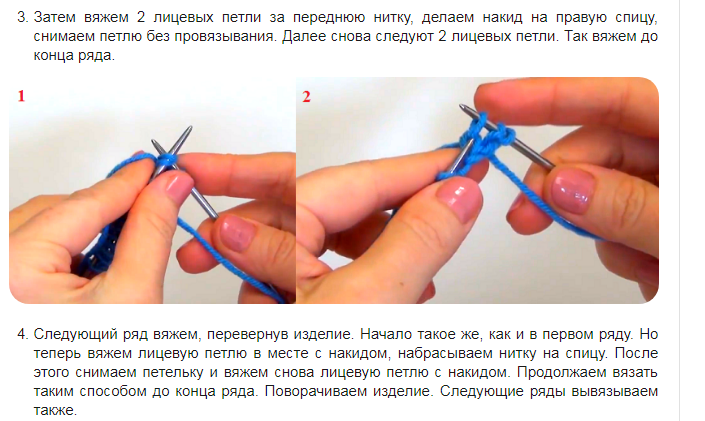 3. Затем вяжем 2 лицевых петли за переднюю нитку, делаем накид на правую спицу, снимаем петлю без провязывания. Далее снова следуют 2 лицевых петли. Так вяжем до конца ряда.

1

2

4. Следующий ряд вяжем, перевернув изделие. Начало такое же, как и в первом ряду. Но теперь вяжем лицевую петлю в месте с накидом, набрасываем нитку на спицу. После этого снимаем петельку и вяжем снова лицевую петлю с накидом. Продолжаем вязать таким способом до конца ряда. Поворачиваем изделие. Следующие ряды вывязываем также.