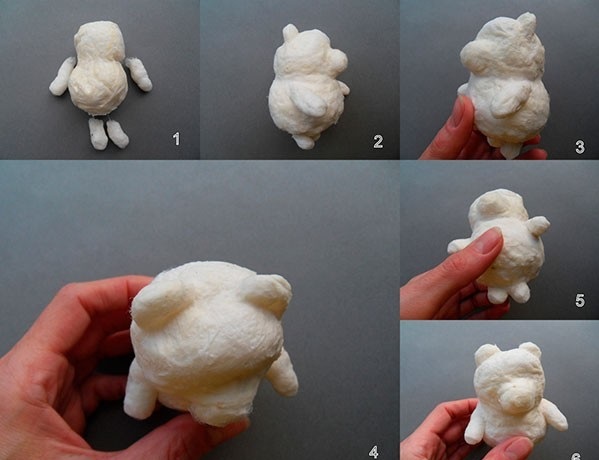 1
2
3
4
5
6