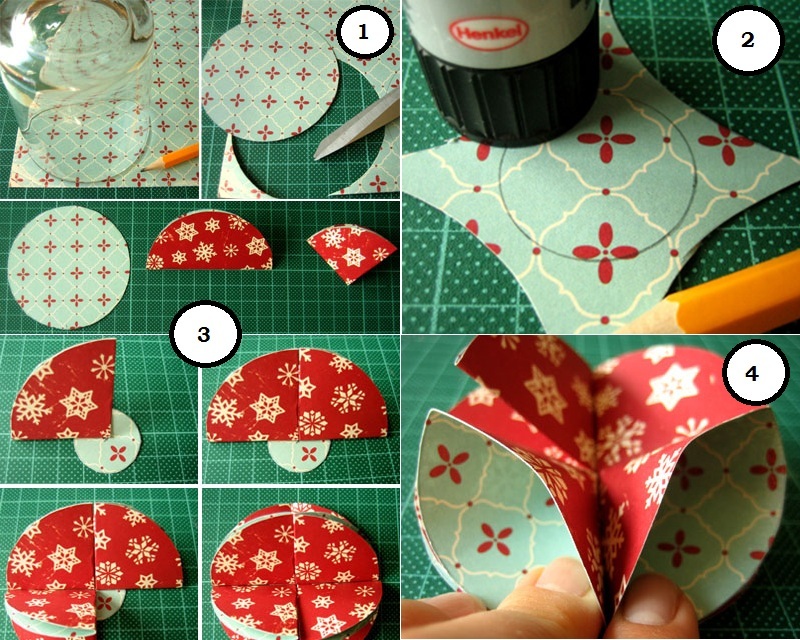 1
Henkel
2
3
4