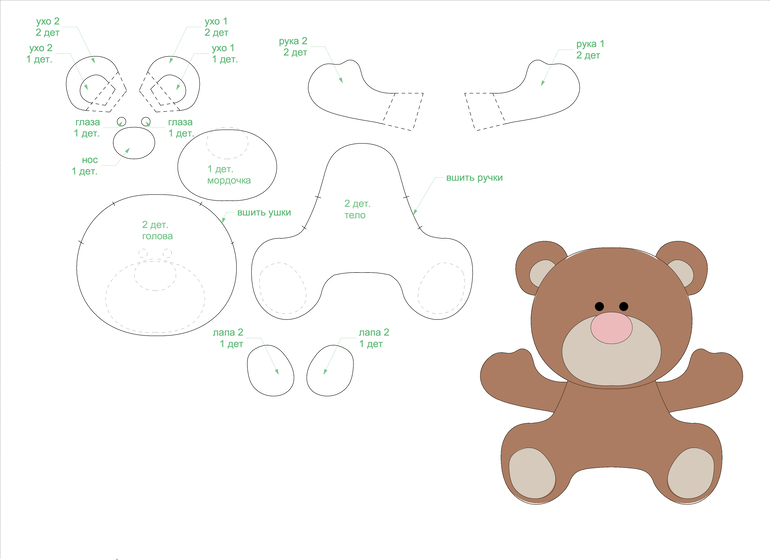 ухо 2
2 дет

ухо 2
1 дет.

ухо 1
2 дет

ухо 1
1 дет.

рука 2
2 дет

рука 1
2 дет

глаза
1 дет.

глаза
1 дет.

нос
1 дет.

1 дет.
мордочка

вшить ручки

2 дет.
тело

2 дет.
голова

вшить ушки

лапа 2
1 дет

лапа 2
1 дет