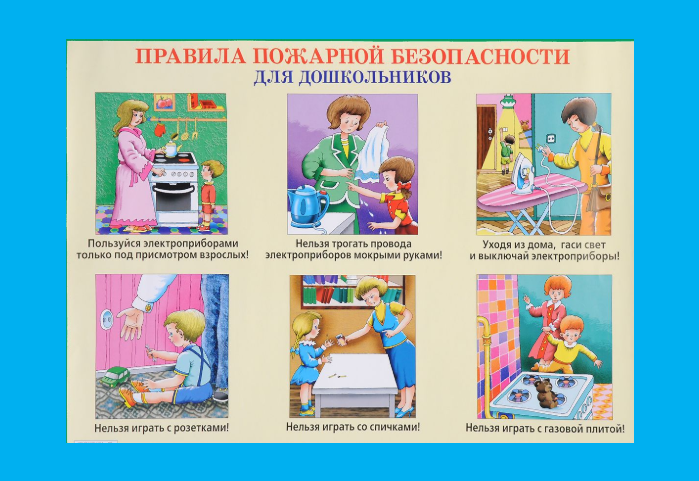 ПРАВИЛА ПОЖАРНОЙ БЕЗОПАСНОСТИ
ДЛЯ ДОШКОЛЬНИКОВ

Пользуйся электроприборами только под присмотром взрослых!

Нельзя трогать провода электроприборов мокрыми руками!

Уходя из дома, гаси свет и выключай электроприборы!

Нельзя играть с розетками!

Нельзя играть со спичками!

Нельзя играть с газовой плитой!