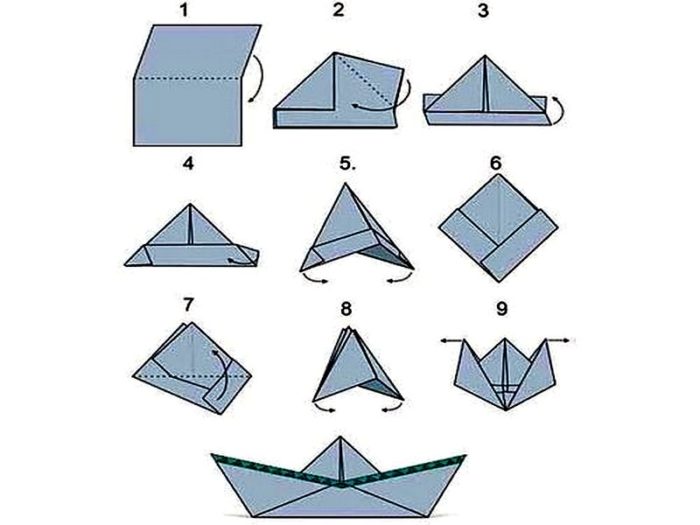 1
2
3
4
5.
6
7
8
9