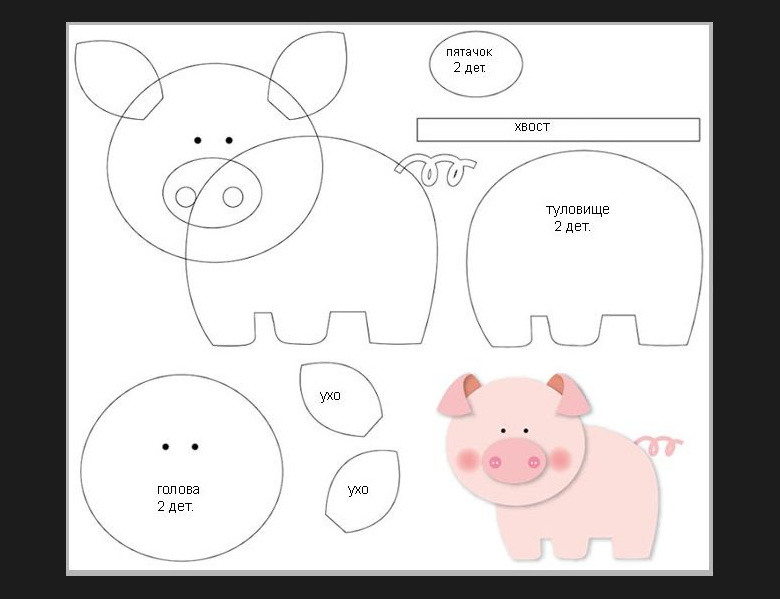 пятачок
2 дет.

хвост

туловище
2 дет.

ухо

ухо

голова
2 дет.