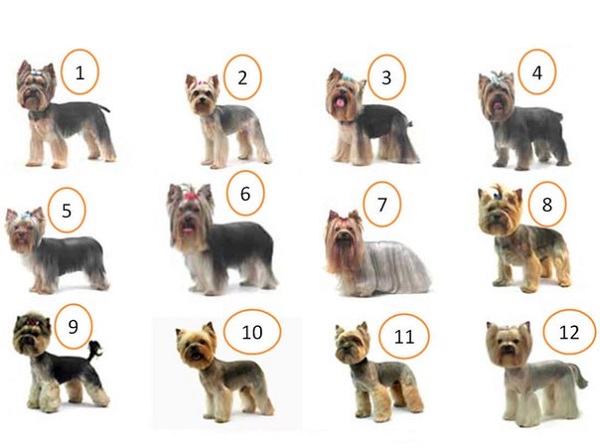 1
2
3
4
5
6
7
8
9
10
11
12