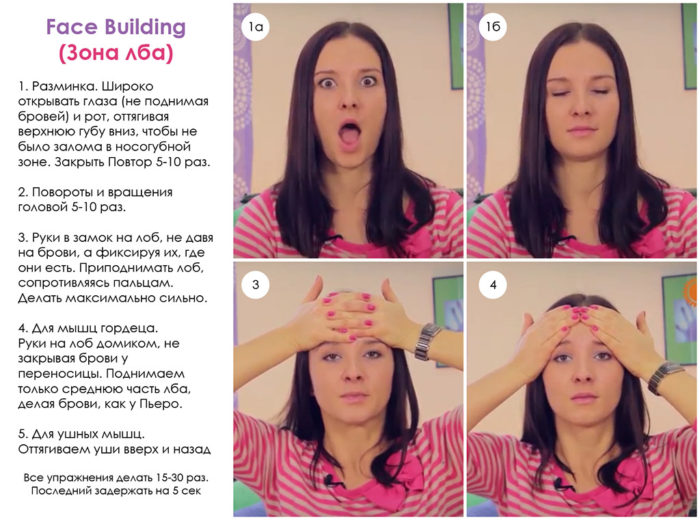 Face Building
(Зона лба)

1. Разминка. Широко открывать глаза (не поднимая бровей) и рот, оттягивая верхнюю губу вниз, чтобы не было залома в носогубной зоне. Закрыть Повтор 5-10 раз.

2. Повороты и вращения головой 5-10 раз.

3. Руки в замок на лоб, не давя на брови, а фиксируя их, где они есть. Приподнимать лоб, сопротивляясь пальцам. Делать максимально сильно.

4. Для мышц гордеца. Руки на лоб домиком, не закрывая брови у переносицы. Поднимаем только среднюю часть лба, делая брови, как у Пьеро.

5. Для ушных мышц. Оттягиваем уши вверх и назад

Все упражнения делать 15-30 раз. Последний задержать на 5 сек

1а

1б

3

4