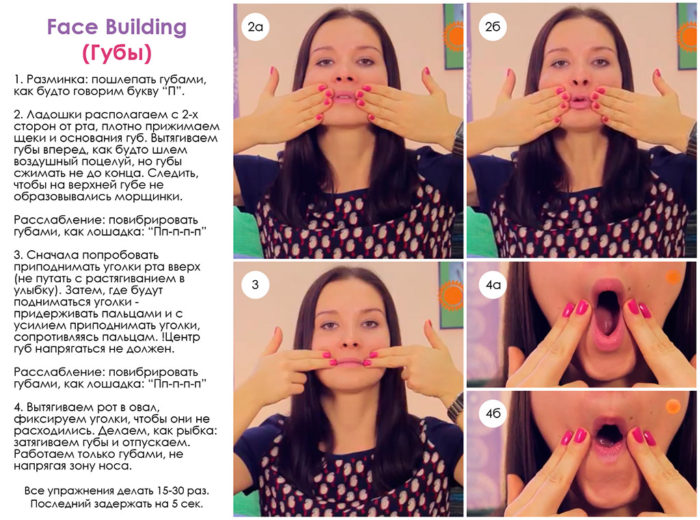 Face Building
(Губы)

1. Разминка: пошлепать губами, как будто говорим букву "П".

2. Ладошки располагаем с 2-х сторон от рта, плотно прижимаем щеки и основания губ. Вытягиваем губы вперед, как будто шлем воздушный поцелуй, но губы сжимать не до конца. Следить, чтобы на верхней губе не образовывались морщинки.

Расслабление: повибрировать губами, как лошадка: "Пп-п-п-п"

3. Сначала попробовать приподнимать уголки рта вверх (не путать с растягиванием в улыбку). Затем, где будут подниматься уголки - придерживать пальцами и с усилием приподнимать уголки, сопротивляясь пальцам. !Центр губ напрягаться не должен.

Расслабление: повибрировать губами, как лошадка: "Пп-п-п-п"

4. Вытягиваем рот в овал, фиксируем уголки, чтобы они не расходились. Делаем, как рыбка: затягиваем губы и отпускаем. Работаем только губами, не напрягая зону носа.

Все упражнения делать 15-30 раз. Последний задержать на 5 сек.

2а

2б

3

4а

4б